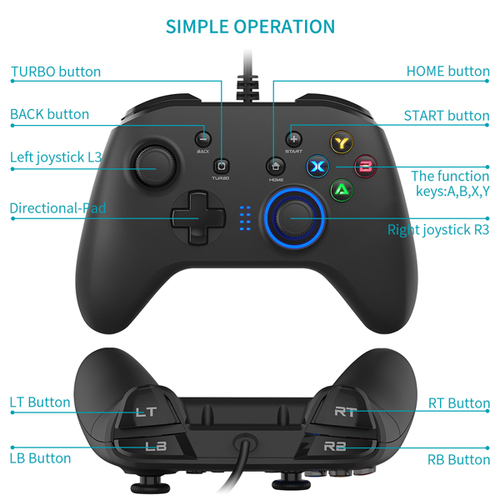 SIMPLE OPERATION

TURBO button

BACK button

Left joystick L3

Directional-Pad

HOME button

START button

The function keys:A,B,X,Y

Right joystick R3

BACK

TURBO

HOME

START

Y

X

B

A

LT Button

LB Button

RT Button

RB Button

LT

LB

RT

RB